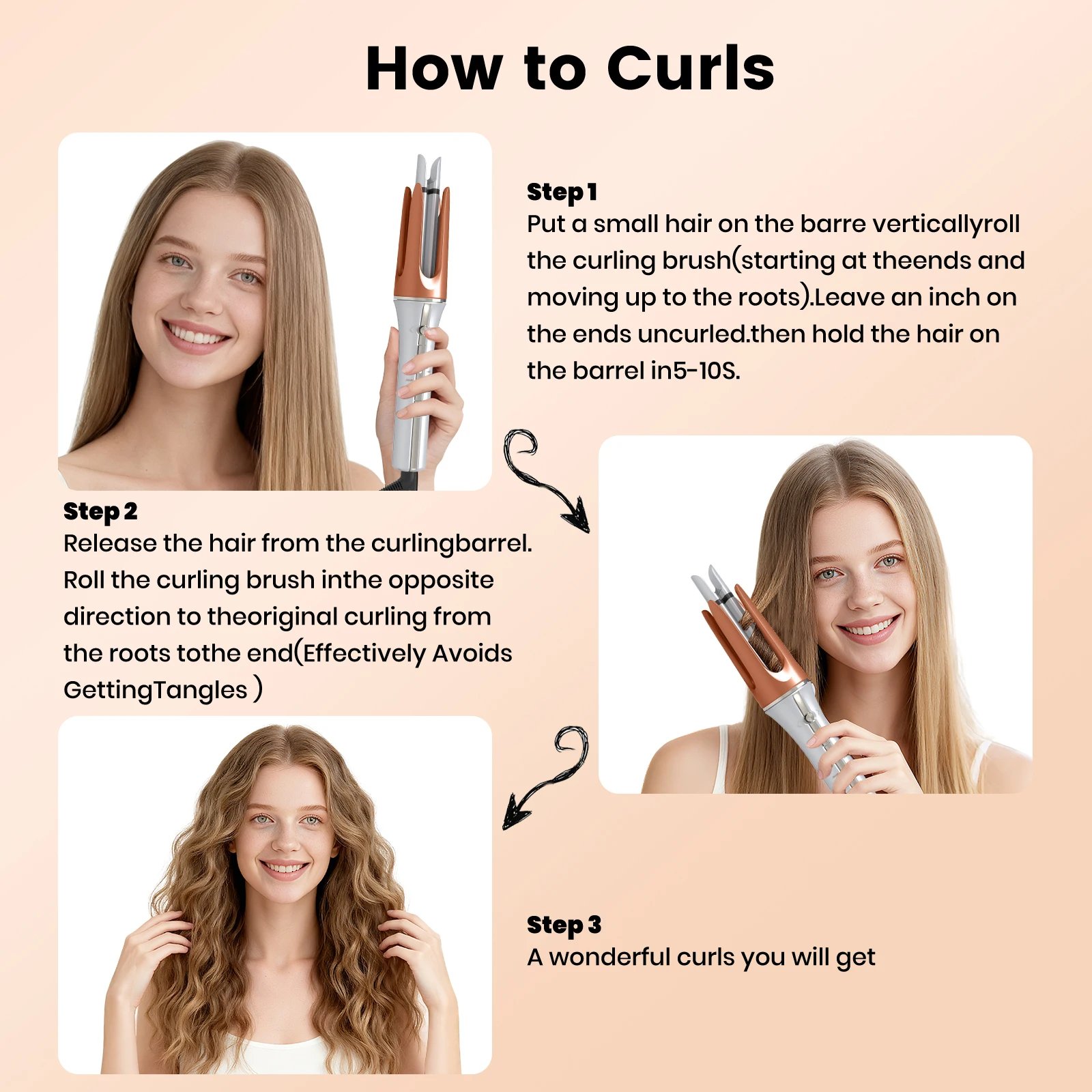 How to Curls

Step 1
Put a small hair on the barre verticallyroll the curling brush(starting at theends and moving up to the roots).Leave an inch on the ends uncurled.then hold the hair on the barrel in5-10S.

Step 2
Release the hair from the curlingbarrel. Roll the curling brush inthe opposite direction to theoriginal curling from the roots tothe end(Effectively Avoids GettingTangles )

Step 3
A wonderful curls you will get