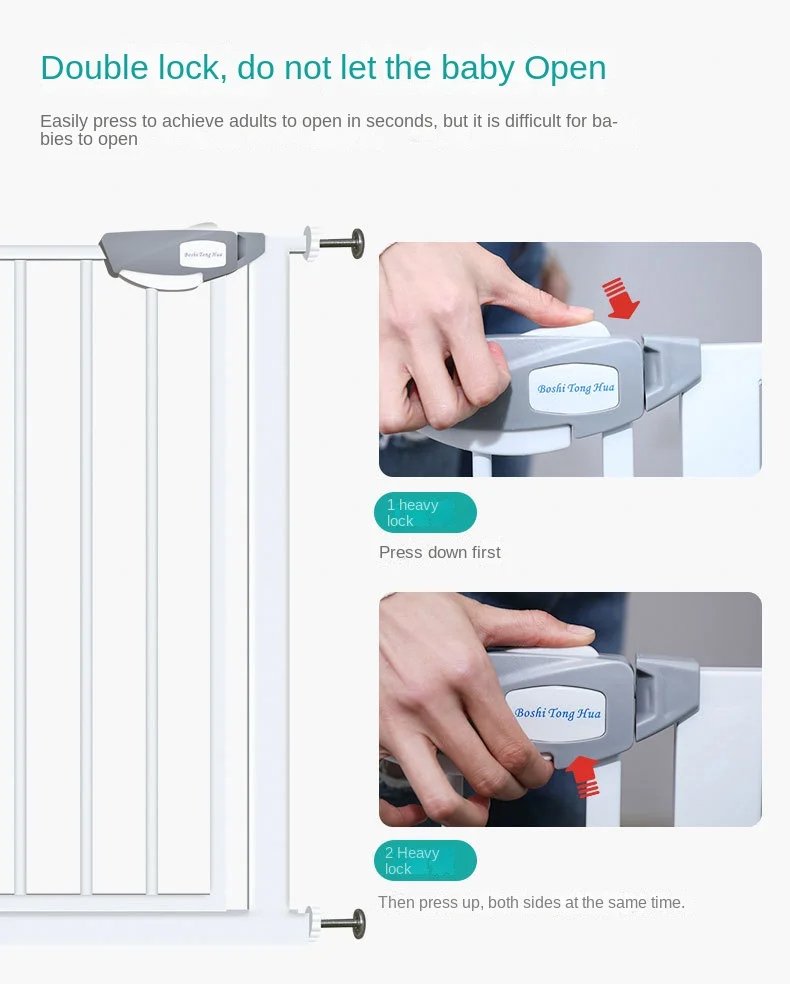 Double lock, do not let the baby Open

Easily press to achieve adults to open in seconds, but it is difficult for babies to open

Boshi Tong Hua

Boshi Tong Hua

1 heavy lock

Press down first

Boshi Tong Hua

2 Heavy lock

Then press up, both sides at the same time.