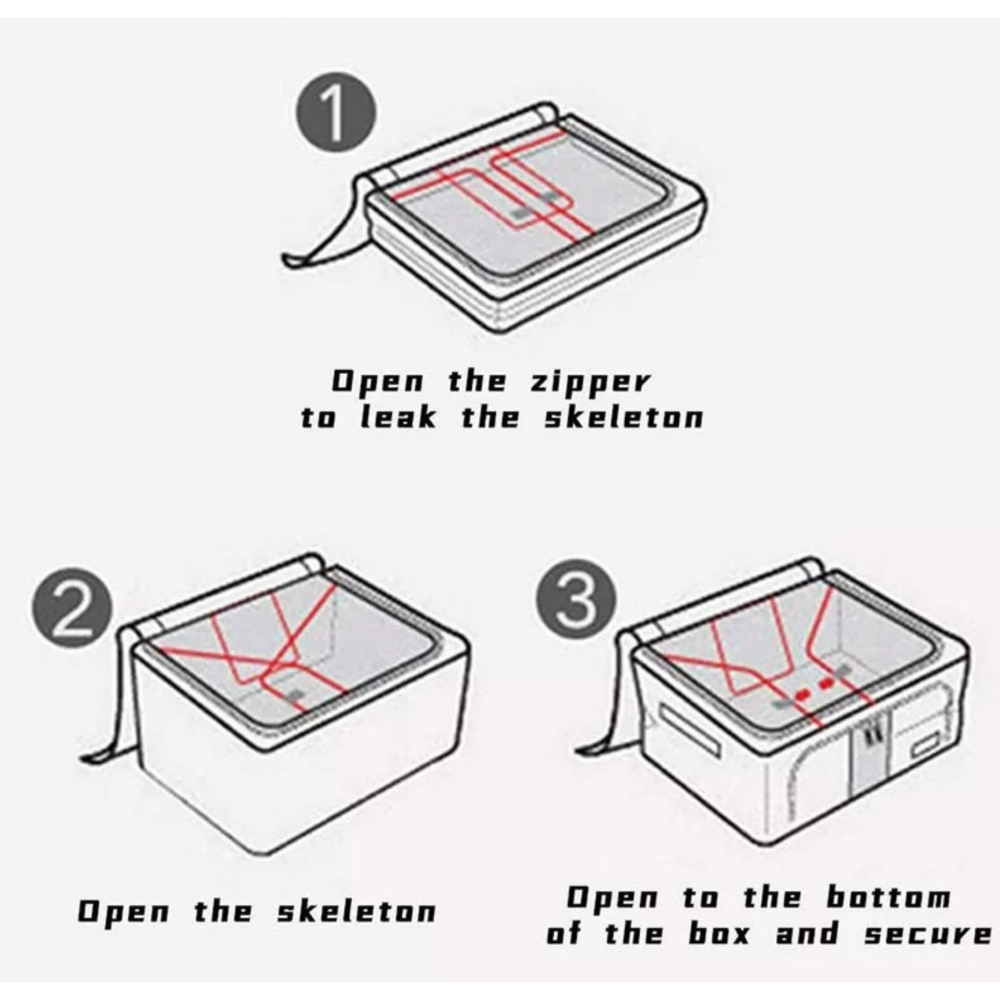 1

Open the zipper to leak the skeleton

2

Open the skeleton

3

Open to the bottom of the box and secure