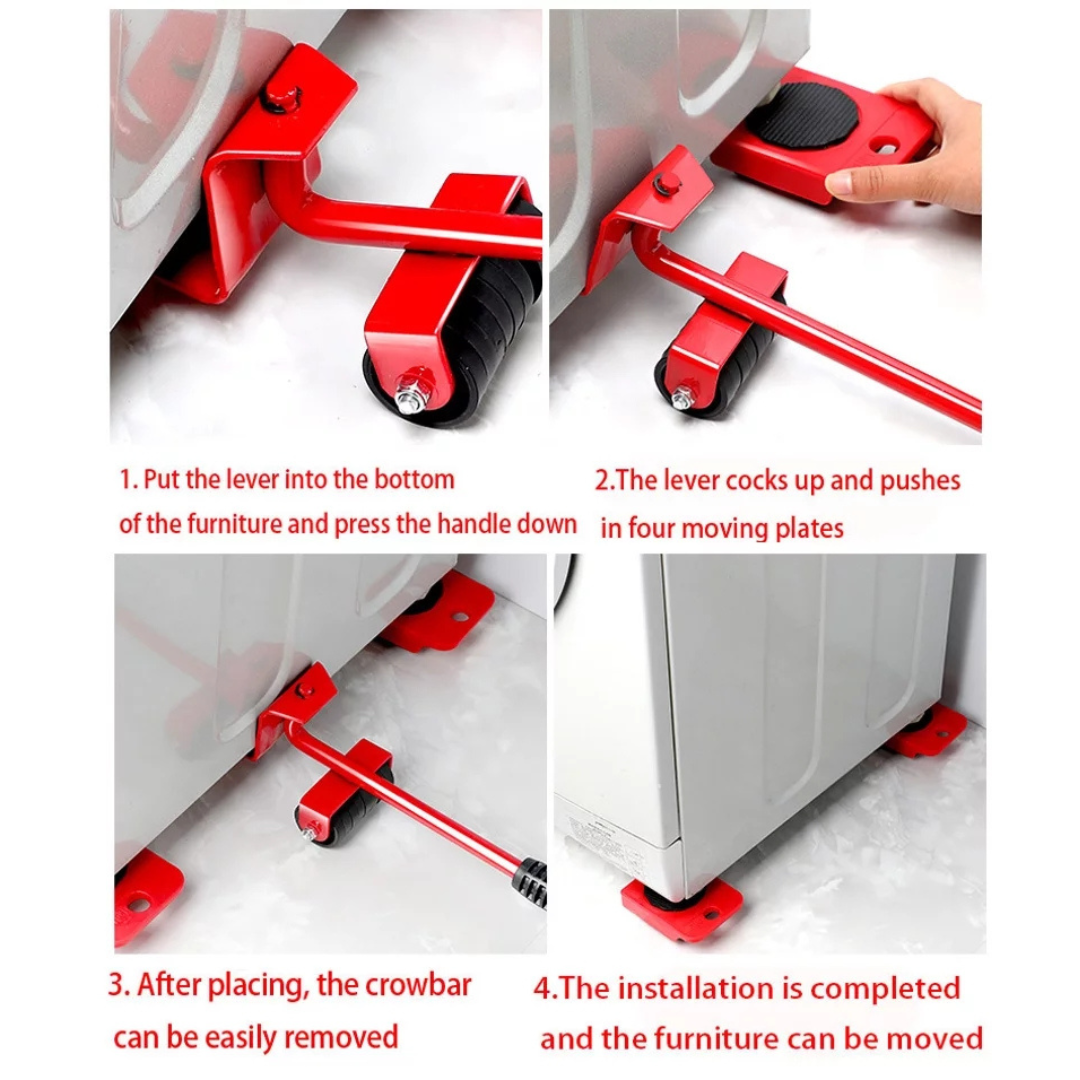 1. Put the lever into the bottom of the furniture and press the handle down

2.The lever cocks up and pushes in four moving plates

3. After placing, the crowbar can be easily removed

4.The installation is completed and the furniture can be moved