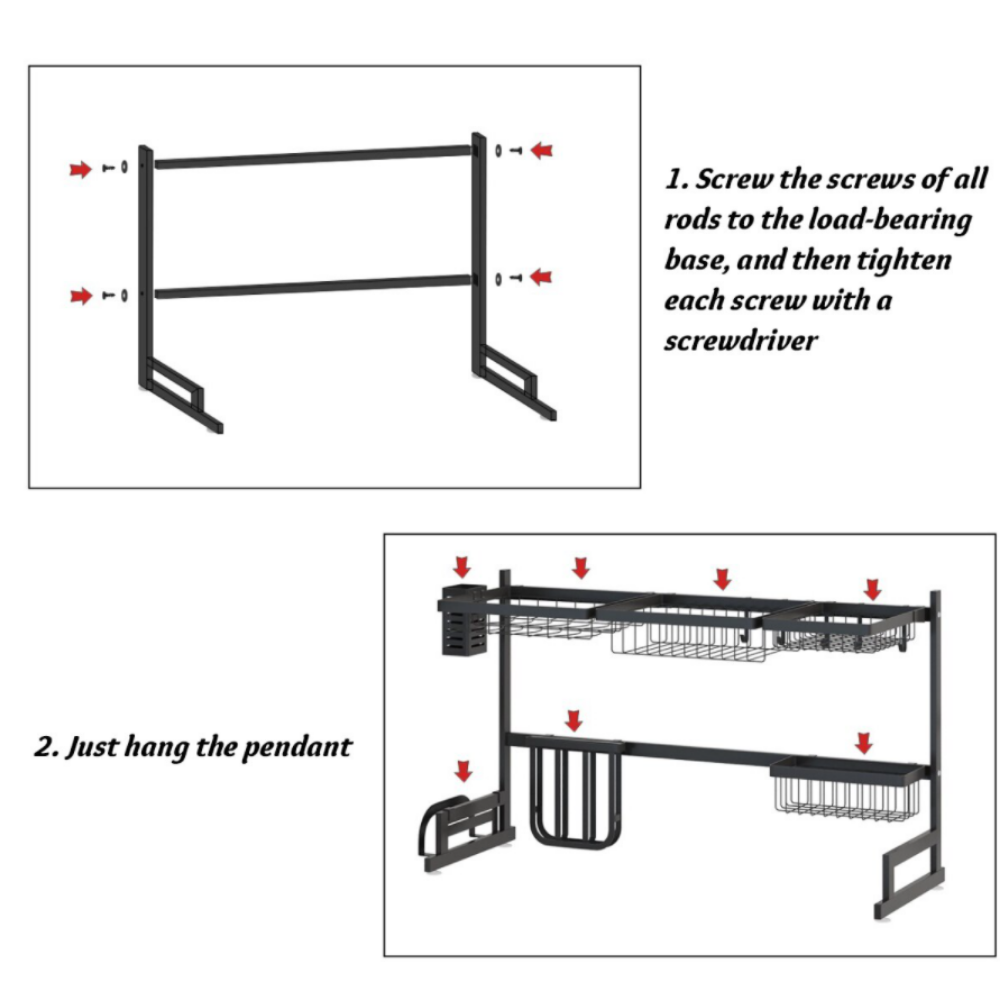 1. Screw the screws of all rods to the load-bearing base, and then tighten each screw with a screwdriver

2. Just hang the pendant