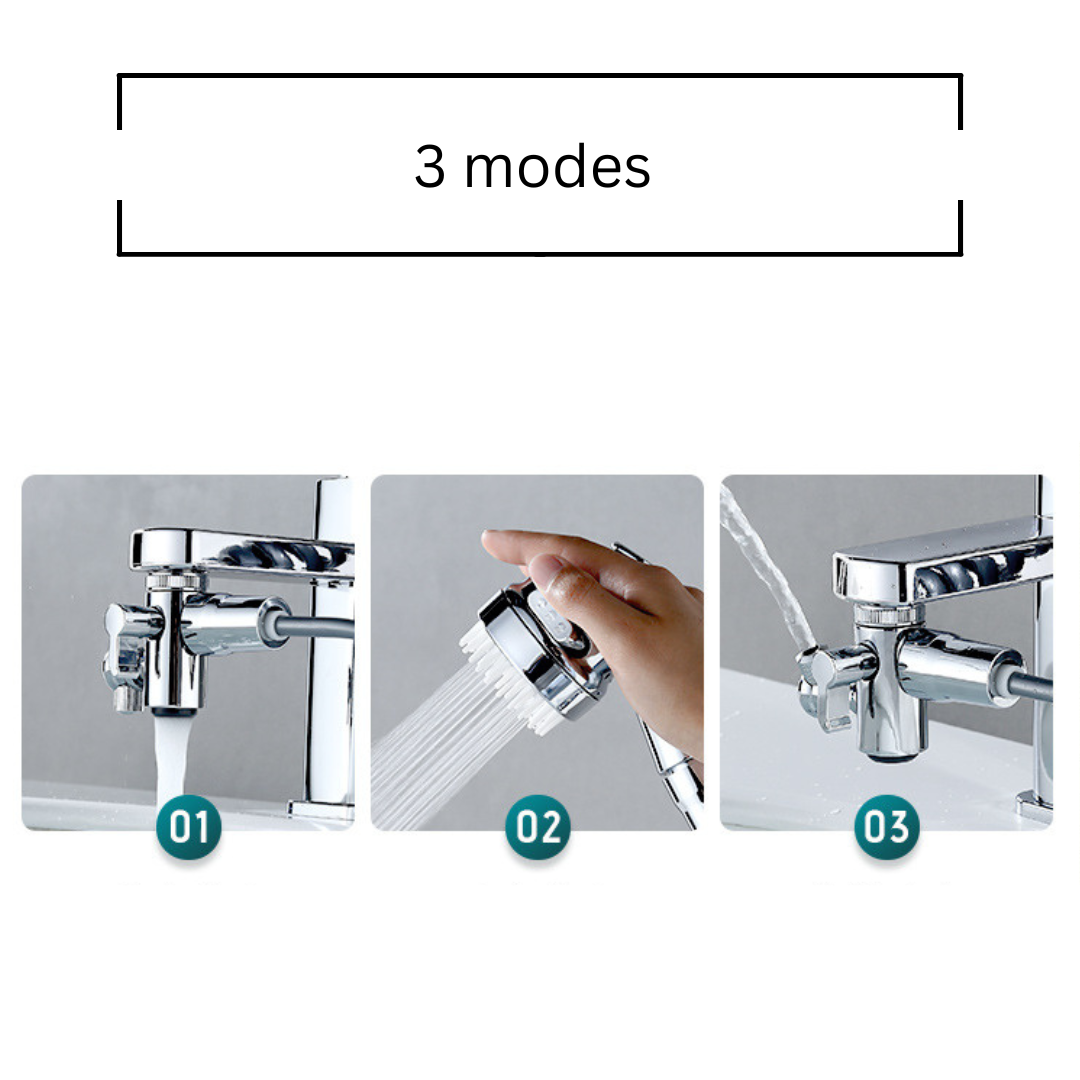 3 modes

01

02

03