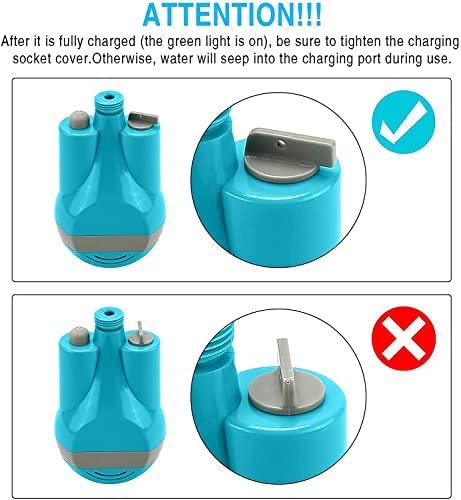 ATTENTION!!!

After it is fully charged (the green light is on), be sure to tighten the charging socket cover.Otherwise, water will seep into the charging port during use.