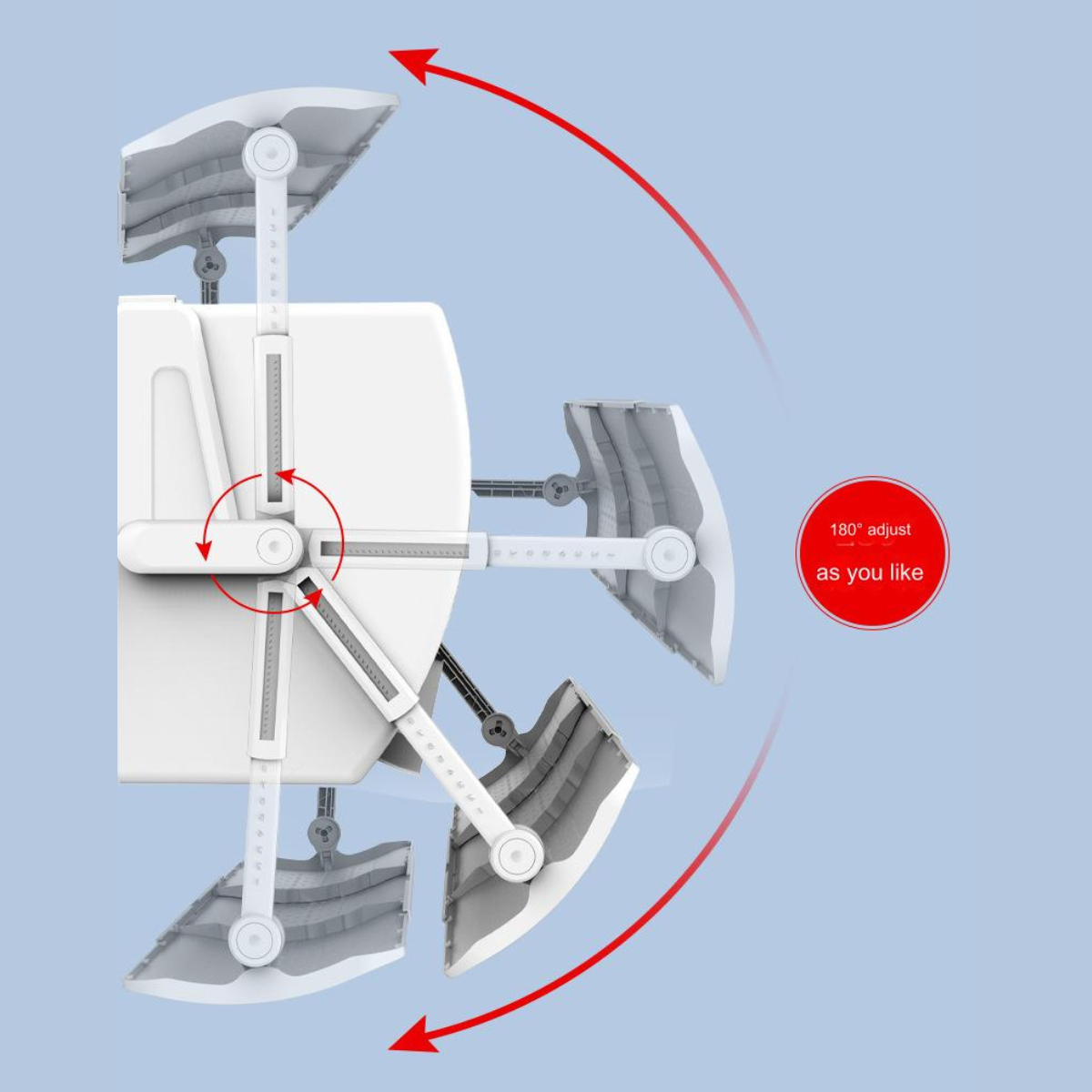 180° adjust
as you like