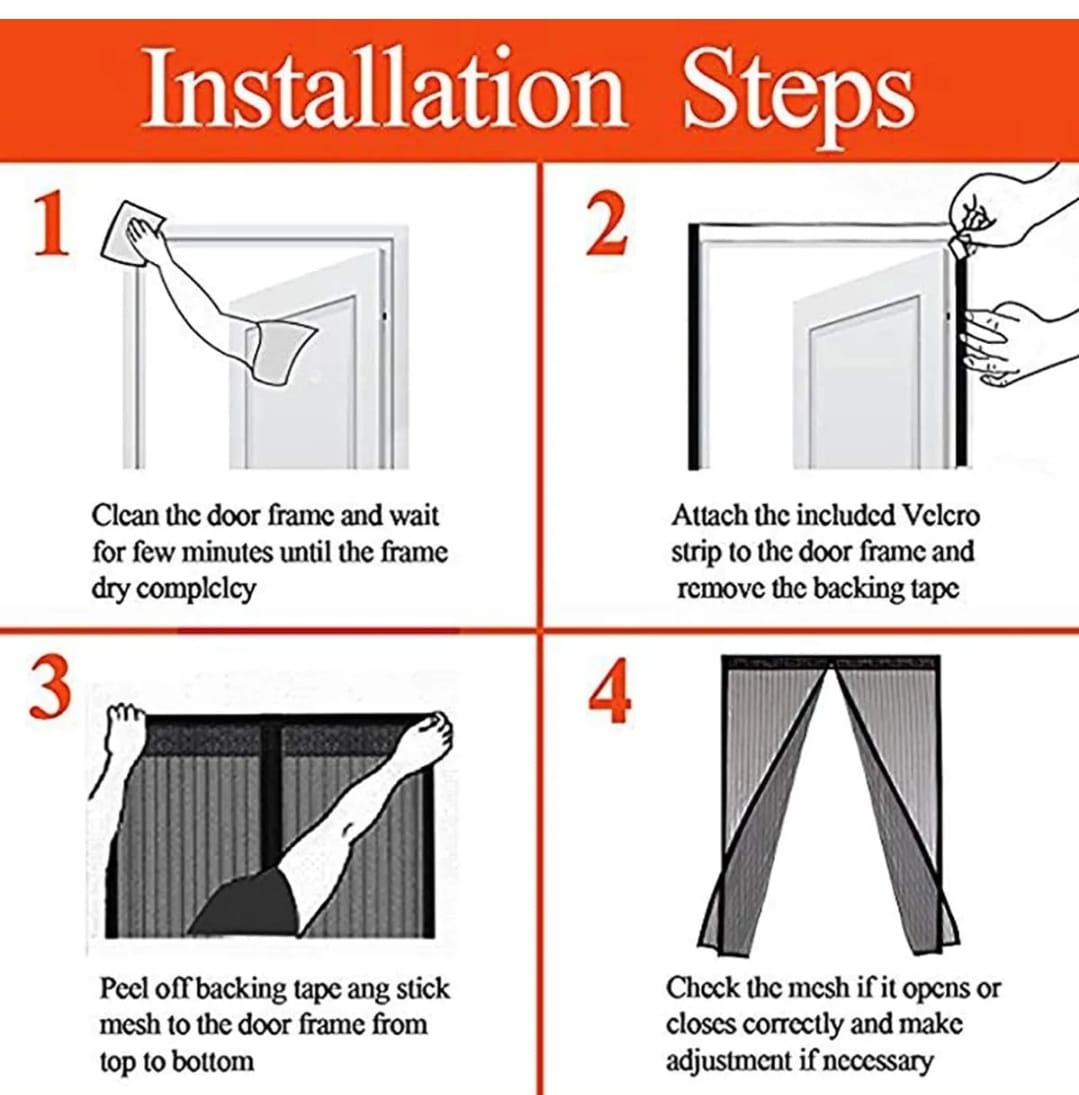 Installation Steps

1

Clean the door frame and wait for few minutes until the frame dry complelcy

2

Attach the included Velcro strip to the door frame and remove the backing tape

3

Peel off backing tape ang stick mesh to the door frame from top to bottom

4

Check the mesh if it opens or closes correctly and make adjustment if necessary